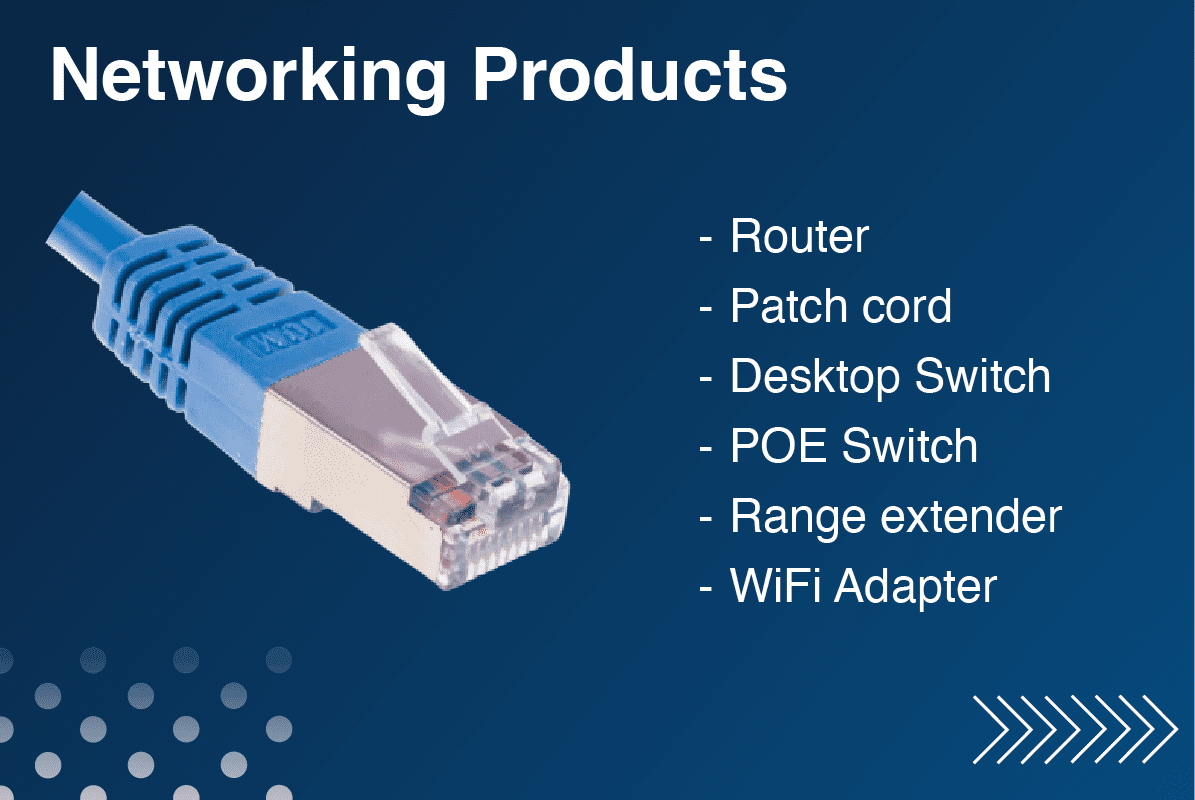 Networking Products

- Router
- Patch cord
- Desktop Switch
- POE Switch
- Range extender
- WiFi Adapter