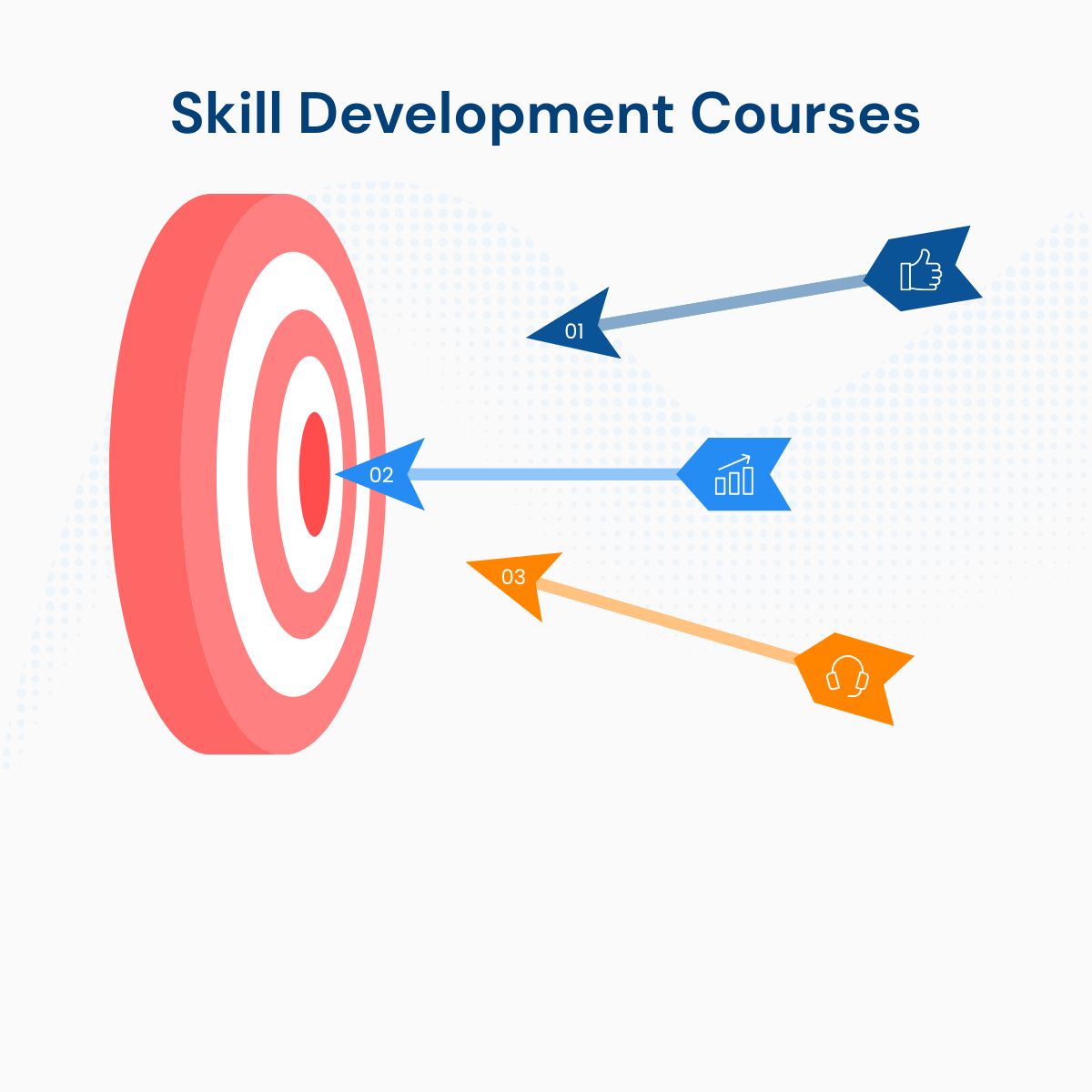 Skill Development Courses

01

02

03