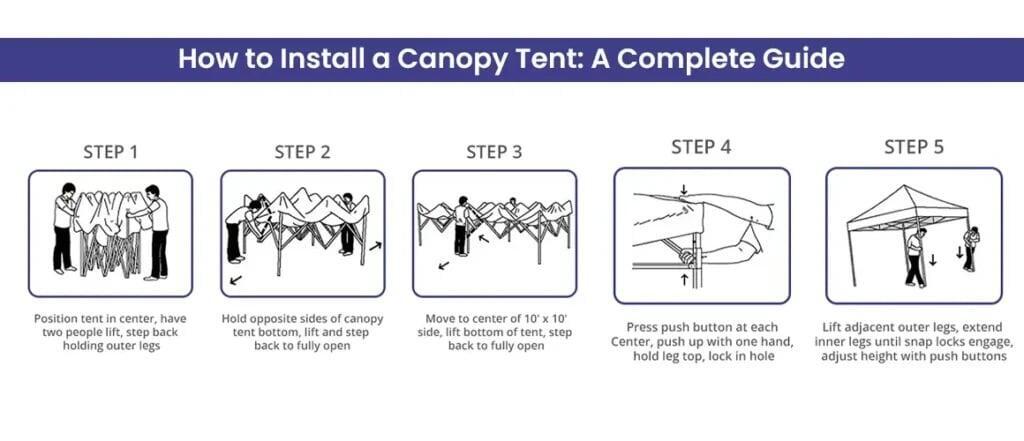 How to Install a Canopy Tent: A Complete Guide

STEP 1

Position tent in center, have two people lift, step back holding outer legs

STEP 2

Hold opposite sides of canopy tent bottom, lift and step back to fully open

STEP 3

Move to center of 10' x 10' side, lift bottom of tent, step back to fully open

STEP 4

Press push button at each Center, push up with one hand, hold leg top, lock in hole

STEP 5

Lift adjacent outer legs, extend inner legs until snap locks engage, adjust height with push buttons