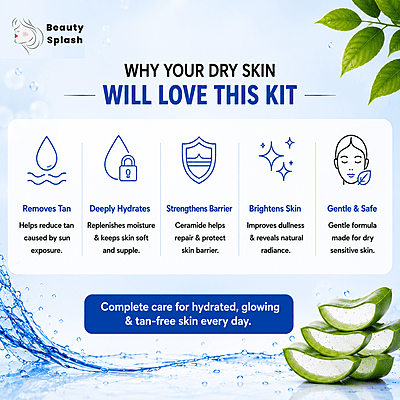 Beauty Splash

WHY YOUR DRY SKIN
WILL LOVE THIS KIT

Removes Tan
Helps reduce tan caused by sun exposure.

Deeply Hydrates
Replenishes moisture & keeps skin soft and supple.

Strengthens Barrier
Ceramide helps repair & protect skin barrier.

Brightens Skin
Improves dullness & reveals natural radiance.

Gentle & Safe
Gentle formula made for dry sensitive skin.

Complete care for hydrated, glowing & tan-free skin every day.