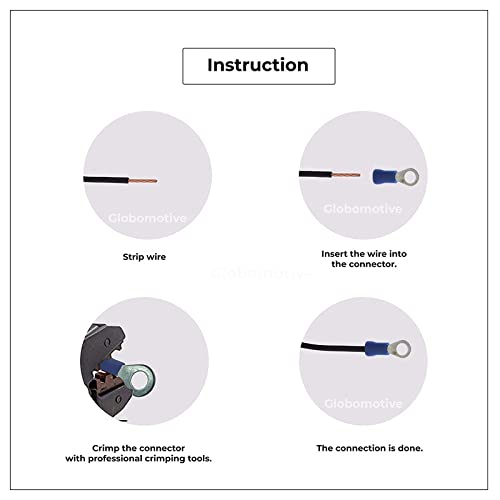 Instruction

Globomotive

Strip wire

Globomotive

Insert the wire into the connector.

Globomotive

Crimp the connector with professional crimping tools.

Globomotive

The connection is done.