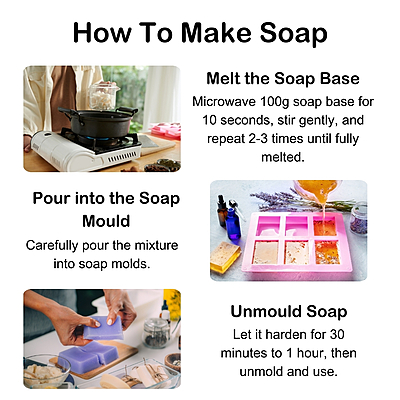 How To Make Soap

Melt the Soap Base

Microwave 100g soap base for 10 seconds, stir gently, and repeat 2-3 times until fully melted.

Pour into the Soap Mould

Carefully pour the mixture into soap molds.

Unmould Soap

Let it harden for 30 minutes to 1 hour, then unmold and use.