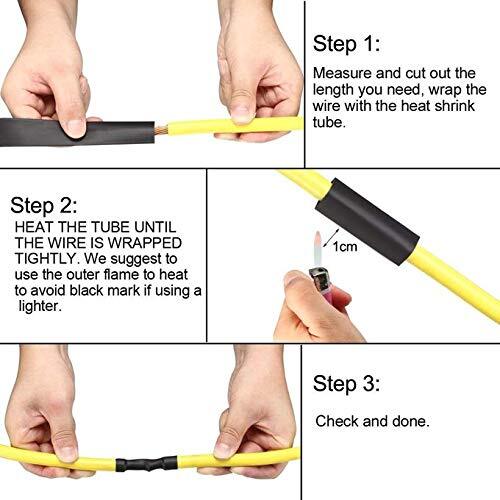 Step 1:
Measure and cut out the length you need, wrap the wire with the heat shrink tube.

Step 2:
HEAT THE TUBE UNTIL THE WIRE IS WRAPPED TIGHTLY. We suggest to use the outer flame to heat to avoid black mark if using a lighter.

1cm

Step 3:
Check and done.