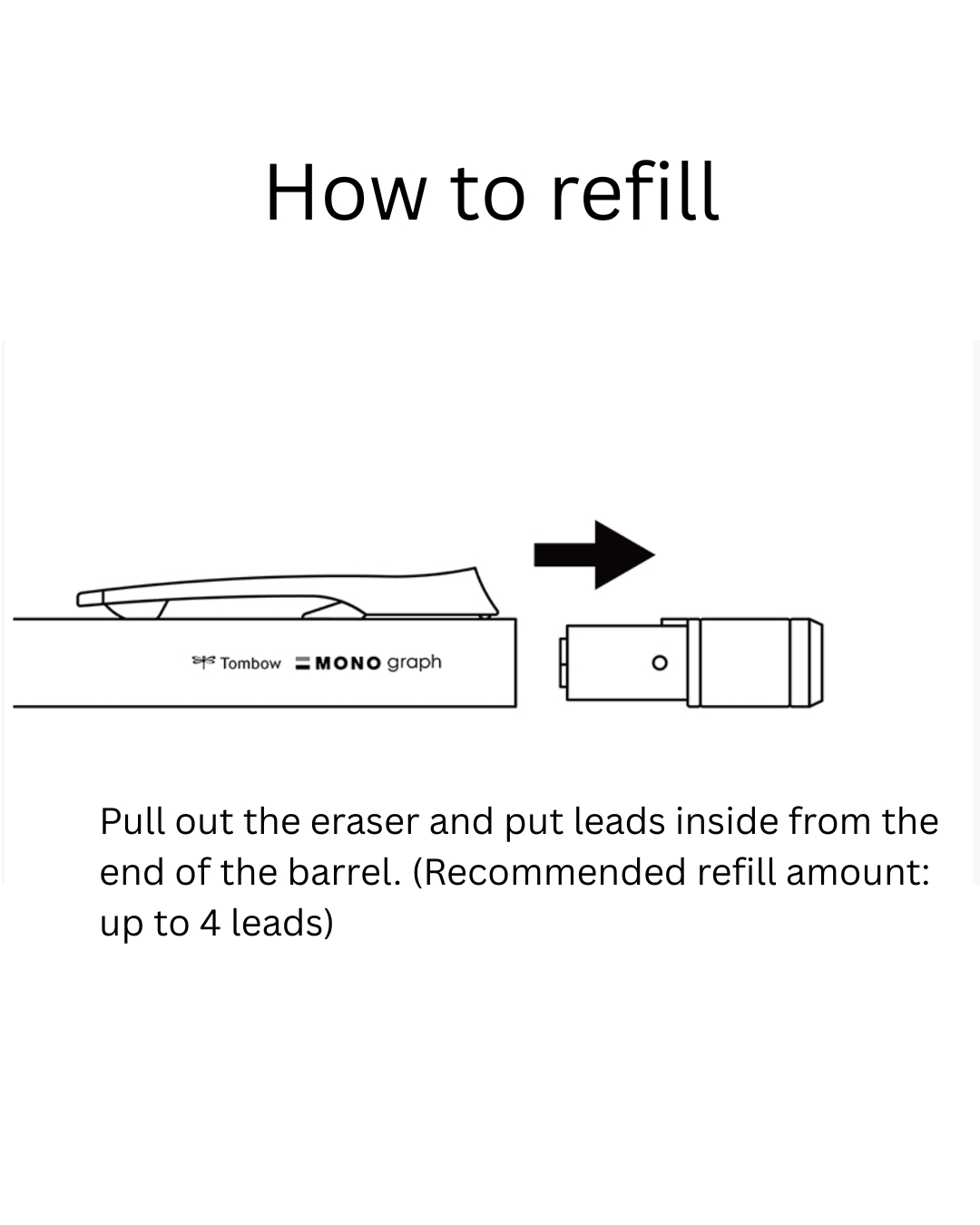 How to refill

Tombow MONO graph

Pull out the eraser and put leads inside from the end of the barrel. (Recommended refill amount: up to 4 leads)