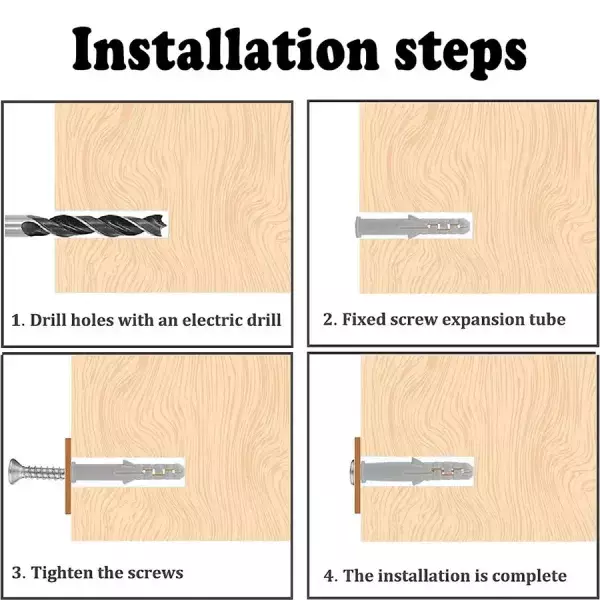 Installation steps

1. Drill holes with an electric drill

2. Fixed screw expansion tube

3. Tighten the screws

4. The installation is complete