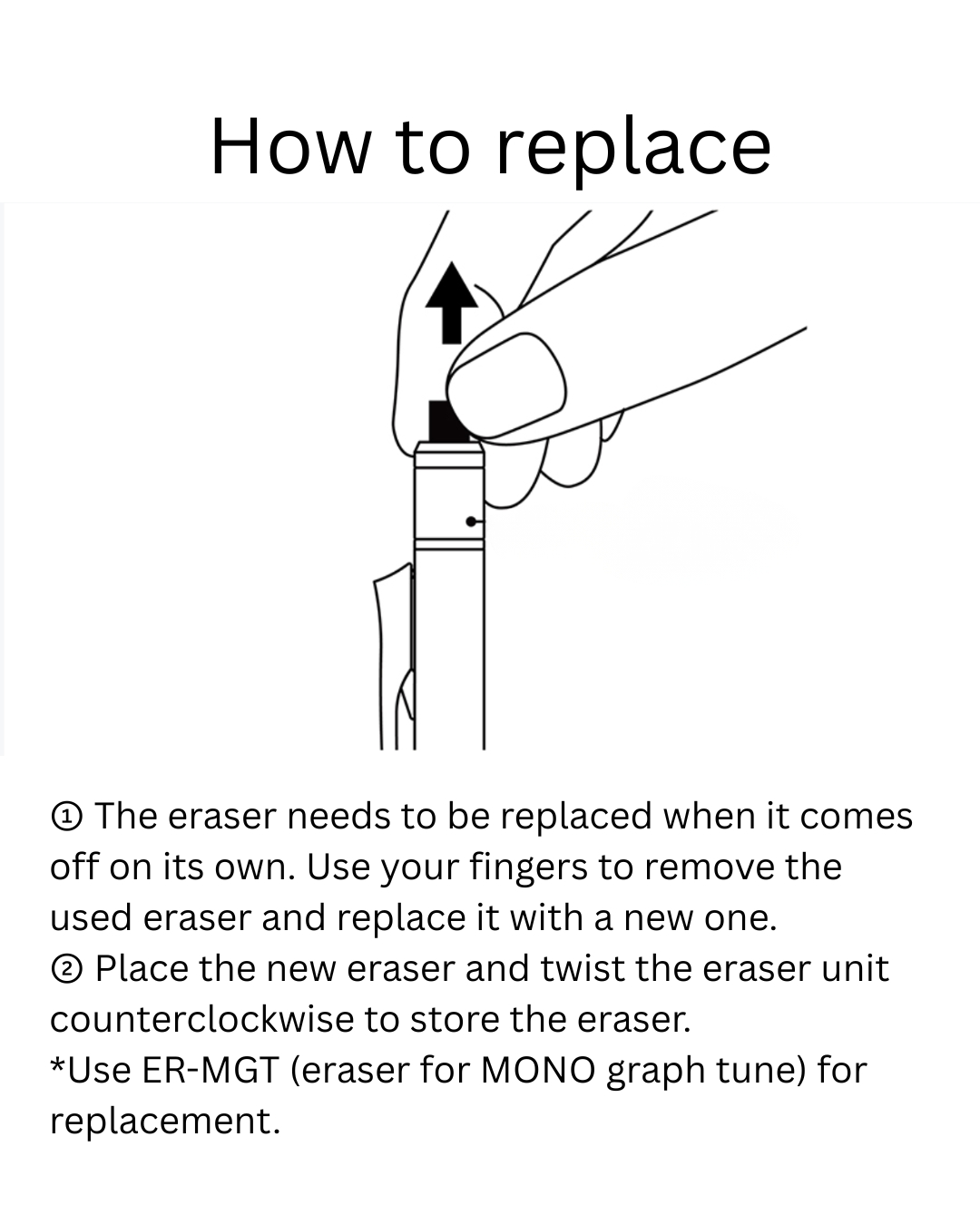 How to replace

① The eraser needs to be replaced when it comes off on its own. Use your fingers to remove the used eraser and replace it with a new one.
② Place the new eraser and twist the eraser unit counterclockwise to store the eraser.
*Use ER-MGT (eraser for MONO graph tune) for replacement.