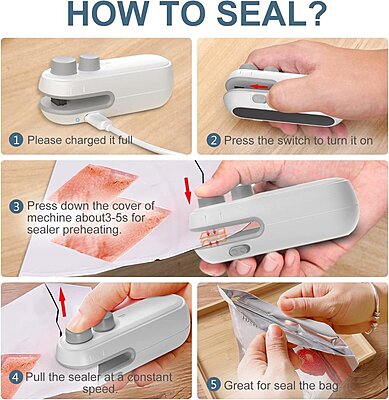 HOW TO SEAL?

1 Please charged it full

2 Press the switch to turn it on

3 Press down the cover of mechine about3-5s for sealer preheating.

4 Pull the sealer at a constant speed.

5 Great for seal the bag