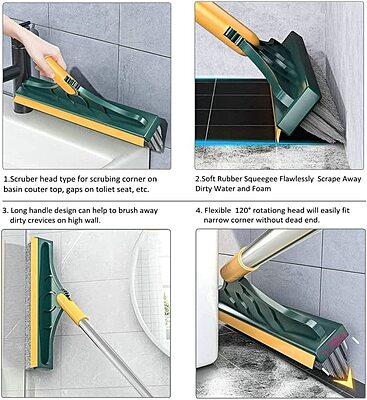 1.Scruber head type for scrubing corner on basin couter top, gaps on toliet seat, etc.

2.Soft Rubber Squeegee Flawlessly Scrape Away Dirty Water and Foam

3. Long handle design can help to brush away dirty crevices on high wall.

4. Flexible 120° rotationg head will easily fit narrow corner without dead end.