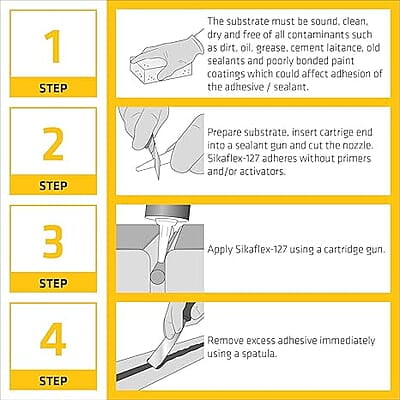 1
STEP

The substrate must be sound, clean, dry and free of all contaminants such as dirt, oil, grease, cement laitance, old sealants and poorly bonded paint coatings which could affect adhesion of the adhesive / sealant.

2
STEP

Prepare substrate, insert cartrige end into a sealant gun and cut the nozzle. Sikaflex-127 adheres without primers and/or activators.

3
STEP

Apply Sikaflex-127 using a cartridge gun.

4
STEP

Remove excess adhesive immediately using a spatula.