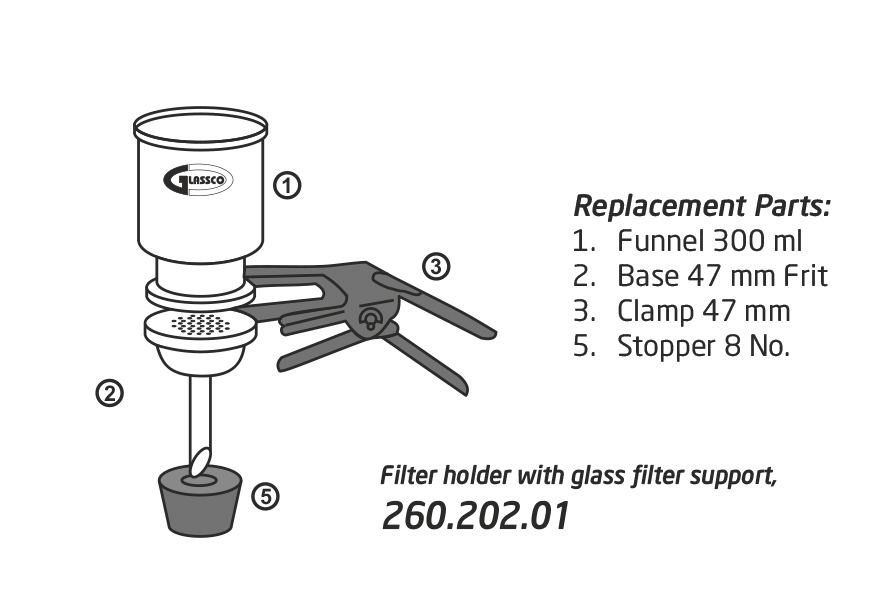 GLASSCO

1

3

2

5

Replacement Parts:
1. Funnel 300 ml
2. Base 47 mm Frit
3. Clamp 47 mm
5. Stopper 8 No.

Filter holder with glass filter support,
260.202.01