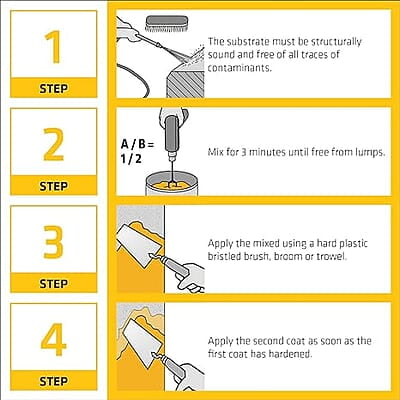 1
STEP

The substrate must be structurally sound and free of all traces of contaminants.

2
STEP

A / B = 1 / 2

Mix for 3 minutes until free from lumps.

3
STEP

Apply the mixed using a hard plastic bristled brush, broom or trowel.

4
STEP

Apply the second coat as soon as the first coat has hardened.