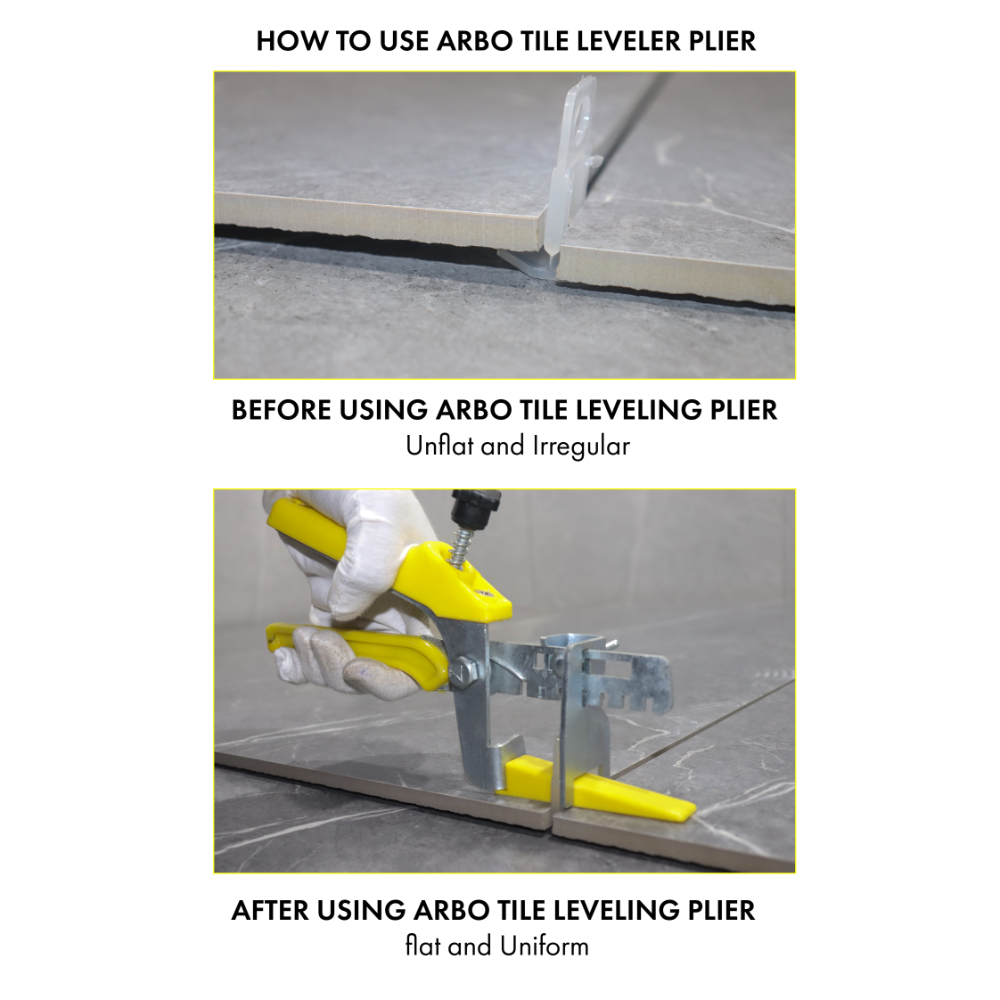 HOW TO USE ARBO TILE LEVELER PLIER

BEFORE USING ARBO TILE LEVELING PLIER
Unflat and Irregular

AFTER USING ARBO TILE LEVELING PLIER
flat and Uniform