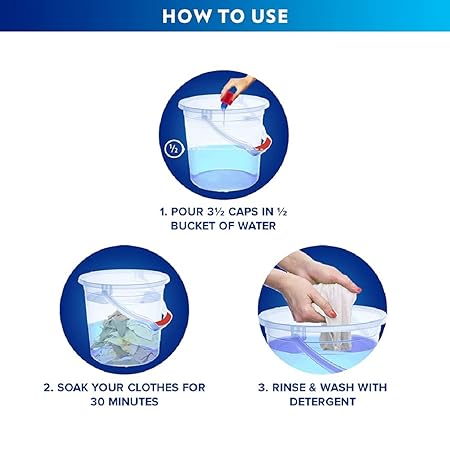 HOW TO USE

½

1. POUR 3½ CAPS IN ½ BUCKET OF WATER

2. SOAK YOUR CLOTHES FOR 30 MINUTES

3. RINSE & WASH WITH DETERGENT