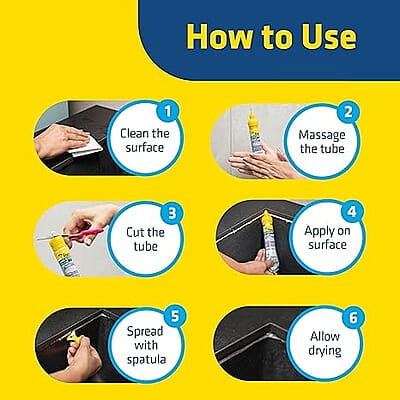 How to Use

1
Clean the surface

2
Massage the tube

3
Cut the tube

4
Apply on surface

5
Spread with spatula

6
Allow drying