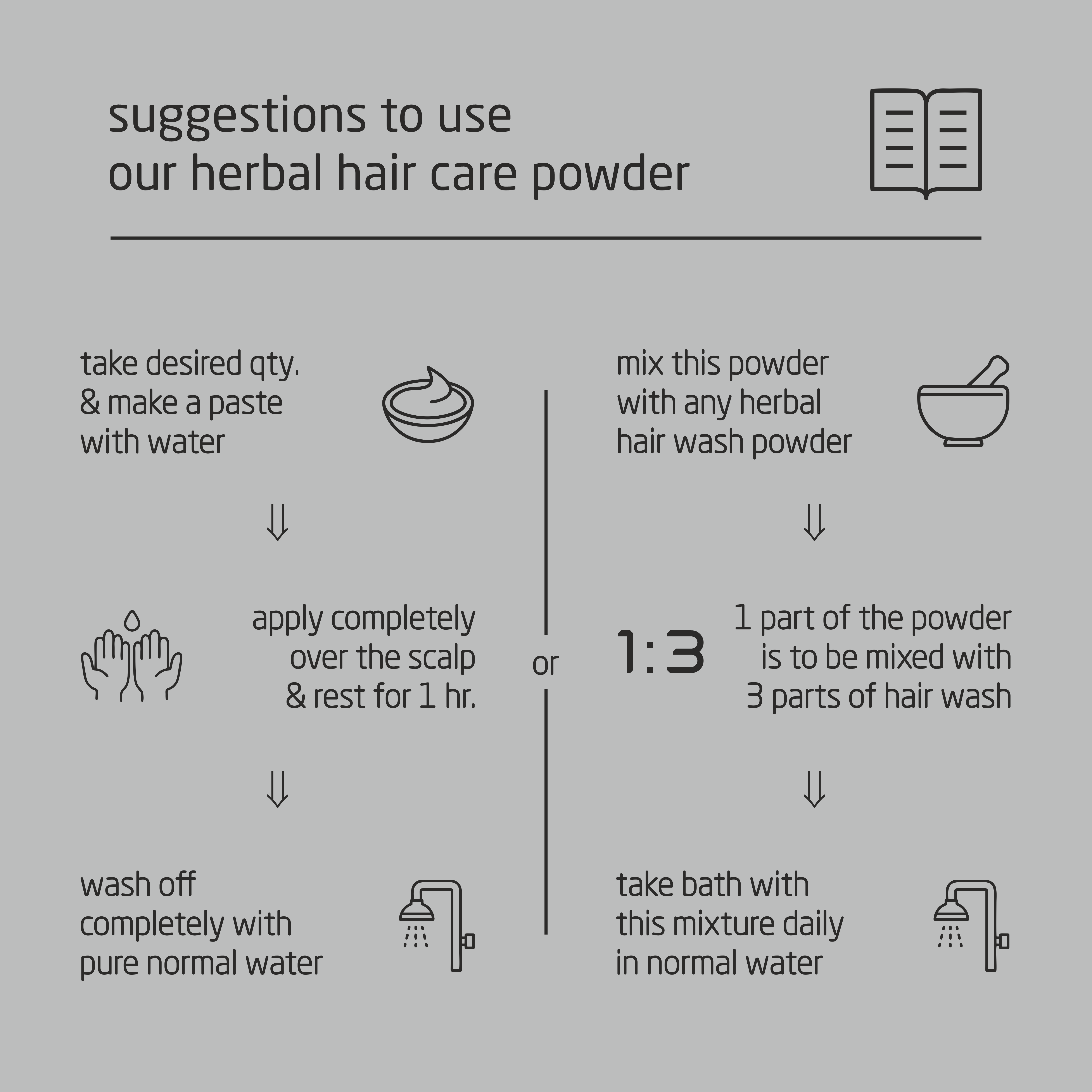 suggestions to use
our herbal hair care powder

take desired qty.
& make a paste
with water

⇓

apply completely
over the scalp
& rest for 1 hr.

⇓

wash off
completely with
pure normal water

or

mix this powder
with any herbal
hair wash powder

⇓

1:3

1 part of the powder
is to be mixed with
3 parts of hair wash

⇓

take bath with
this mixture daily
in normal water