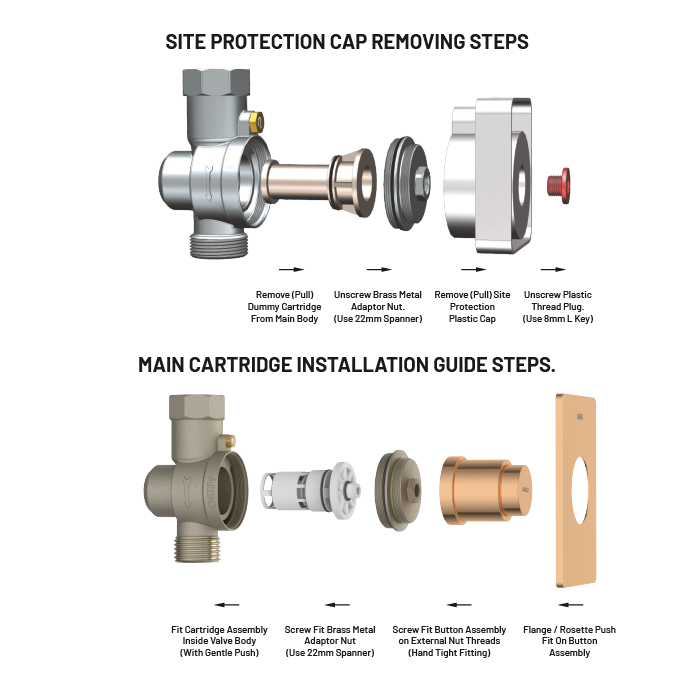 SITE PROTECTION CAP REMOVING STEPS

Remove (Pull) Dummy Cartridge From Main Body

Unscrew Brass Metal Adaptor Nut. (Use 22mm Spanner)

Remove (Pull) Site Protection Plastic Cap

Unscrew Plastic Thread Plug. (Use 8mm L Key)

MAIN CARTRIDGE INSTALLATION GUIDE STEPS.

Fit Cartridge Assembly Inside Valve Body (With Gentle Push)

Screw Fit Brass Metal Adaptor Nut (Use 22mm Spanner)

Screw Fit Button Assembly on External Nut Threads (Hand Tight Fitting)

Flange / Rosette Push Fit On Button Assembly