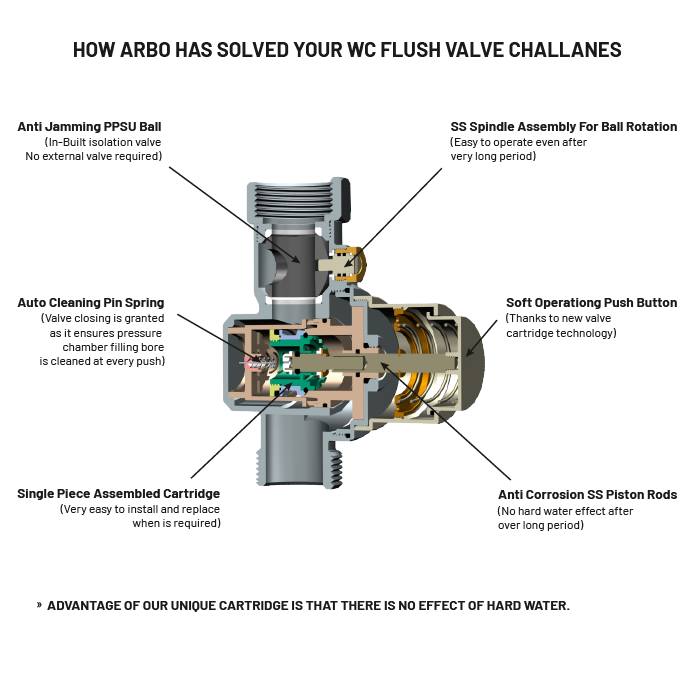 HOW ARBO HAS SOLVED YOUR WC FLUSH VALVE CHALLANES

Anti Jamming PPSU Ball
(In-Built isolation valve
No external valve required)

SS Spindle Assembly For Ball Rotation
(Easy to operate even after
very long period)

Auto Cleaning Pin Spring
(Valve closing is granted
as it ensures pressure
chamber filling bore
is cleaned at every push)

Soft Operationg Push Button
(Thanks to new valve
cartridge technology)

Single Piece Assembled Cartridge
(Very easy to install and replace
when is required)

Anti Corrosion SS Piston Rods
(No hard water effect after
over long period)

» ADVANTAGE OF OUR UNIQUE CARTRIDGE IS THAT THERE IS NO EFFECT OF HARD WATER.