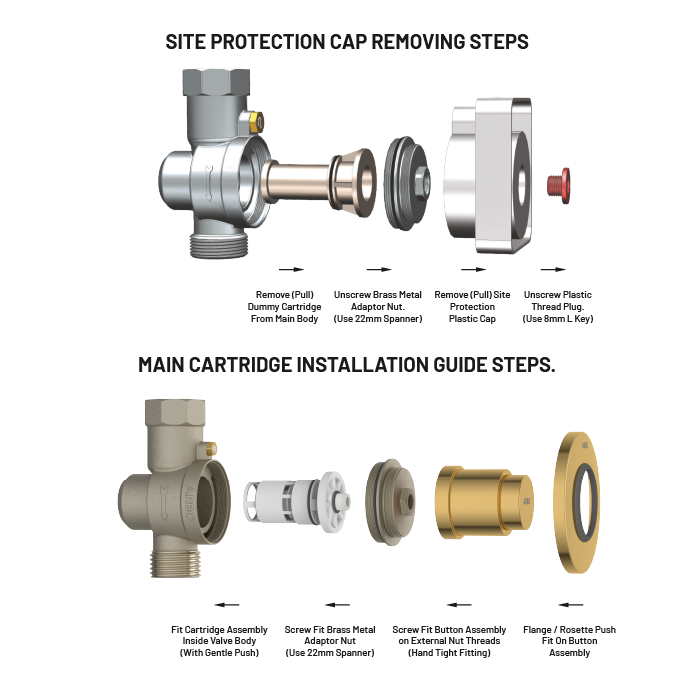 SITE PROTECTION CAP REMOVING STEPS

Remove (Pull) Dummy Cartridge From Main Body

Unscrew Brass Metal Adaptor Nut. (Use 22mm Spanner)

Remove (Pull) Site Protection Plastic Cap

Unscrew Plastic Thread Plug. (Use 8mm L Key)

MAIN CARTRIDGE INSTALLATION GUIDE STEPS.

ARBO

Fit Cartridge Assembly Inside Valve Body (With Gentle Push)

Screw Fit Brass Metal Adaptor Nut (Use 22mm Spanner)

Screw Fit Button Assembly on External Nut Threads (Hand Tight Fitting)

Flange / Rosette Push Fit On Button Assembly