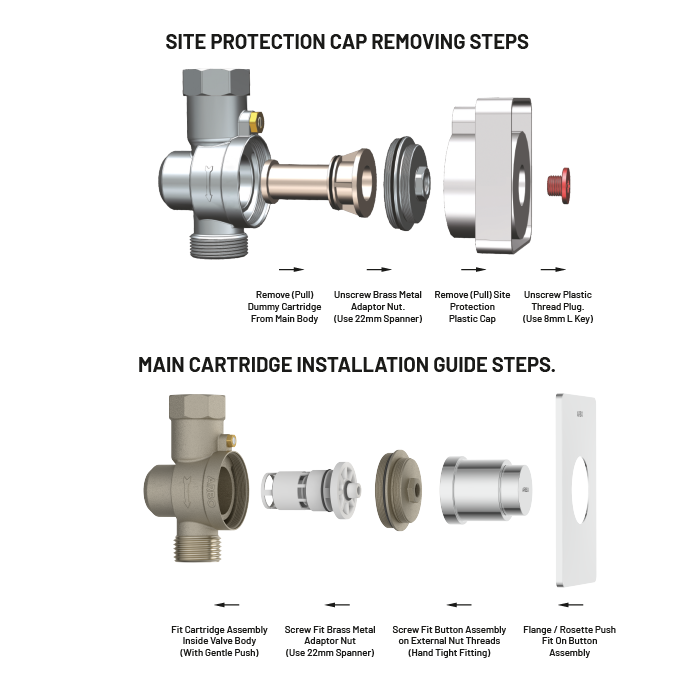 SITE PROTECTION CAP REMOVING STEPS

Remove (Pull) Dummy Cartridge From Main Body

Unscrew Brass Metal Adaptor Nut. (Use 22mm Spanner)

Remove (Pull) Site Protection Plastic Cap

Unscrew Plastic Thread Plug. (Use 8mm L Key)

MAIN CARTRIDGE INSTALLATION GUIDE STEPS.

Fit Cartridge Assembly Inside Valve Body (With Gentle Push)

Screw Fit Brass Metal Adaptor Nut (Use 22mm Spanner)

Screw Fit Button Assembly on External Nut Threads (Hand Tight Fitting)

Flange / Rosette Push Fit On Button Assembly