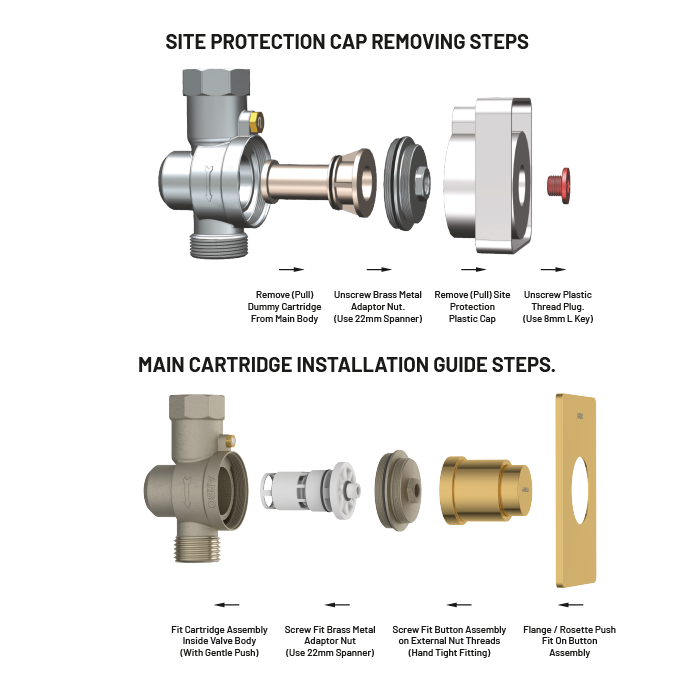 SITE PROTECTION CAP REMOVING STEPS

Remove (Pull) Dummy Cartridge From Main Body

Unscrew Brass Metal Adaptor Nut. (Use 22mm Spanner)

Remove (Pull) Site Protection Plastic Cap

Unscrew Plastic Thread Plug. (Use 8mm L Key)

MAIN CARTRIDGE INSTALLATION GUIDE STEPS.

Fit Cartridge Assembly Inside Valve Body (With Gentle Push)

Screw Fit Brass Metal Adaptor Nut (Use 22mm Spanner)

Screw Fit Button Assembly on External Nut Threads (Hand Tight Fitting)

Flange / Rosette Push Fit On Button Assembly