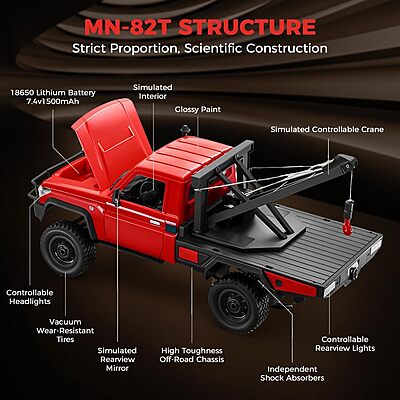 MN-82T STRUCTURE
Strict Proportion, Scientific Construction

18650 Lithium Battery 7.4v1500mAh

Simulated Interior

Glossy Paint

Simulated Controllable Crane

Controllable Headlights

Vacuum Wear-Resistant Tires

Simulated Rearview Mirror

High Toughness Off-Road Chassis

Independent Shock Absorbers

Controllable Rearview Lights