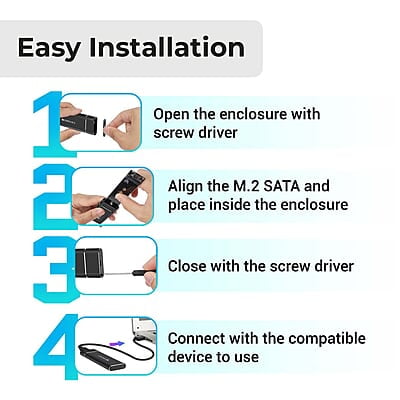 Easy Installation

1 Open the enclosure with screw driver

2 Align the M.2 SATA and place inside the enclosure

3 Close with the screw driver

4 Connect with the compatible device to use