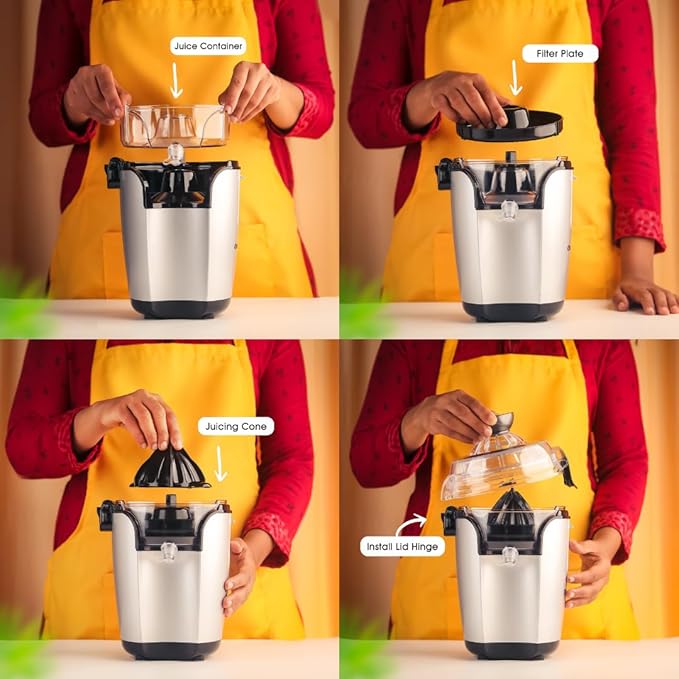 Juice Container

Filter Plate

Juicing Cone

Install Lid Hinge