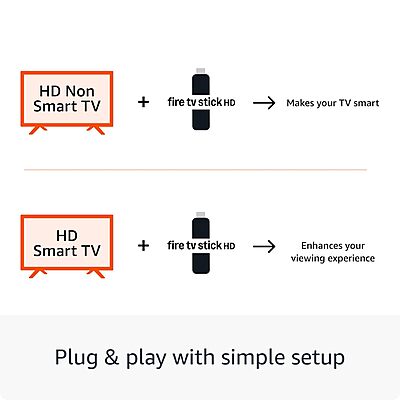 HD Non Smart TV

+

fire tv stick HD

→

Makes your TV smart

HD Smart TV

+

fire tv stick HD

→

Enhances your viewing experience

Plug & play with simple setup