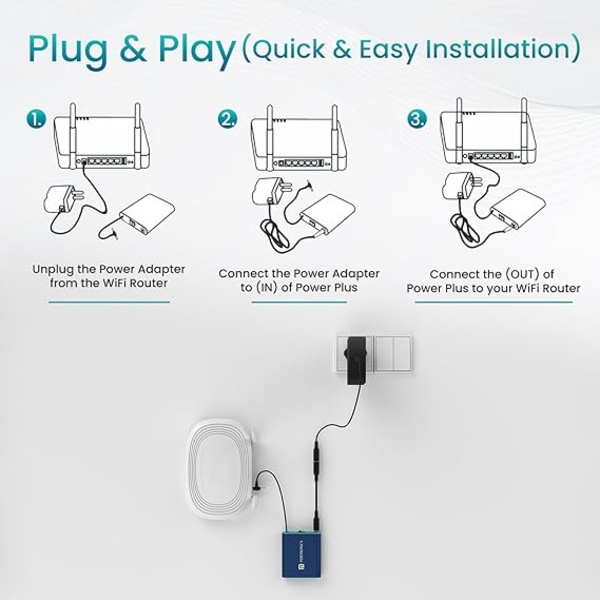 Plug & Play (Quick & Easy Installation)

1.

Unplug the Power Adapter from the WiFi Router

2.

Connect the Power Adapter to (IN) of Power Plus

3.

Connect the (OUT) of Power Plus to your WiFi Router

PORTRONICS