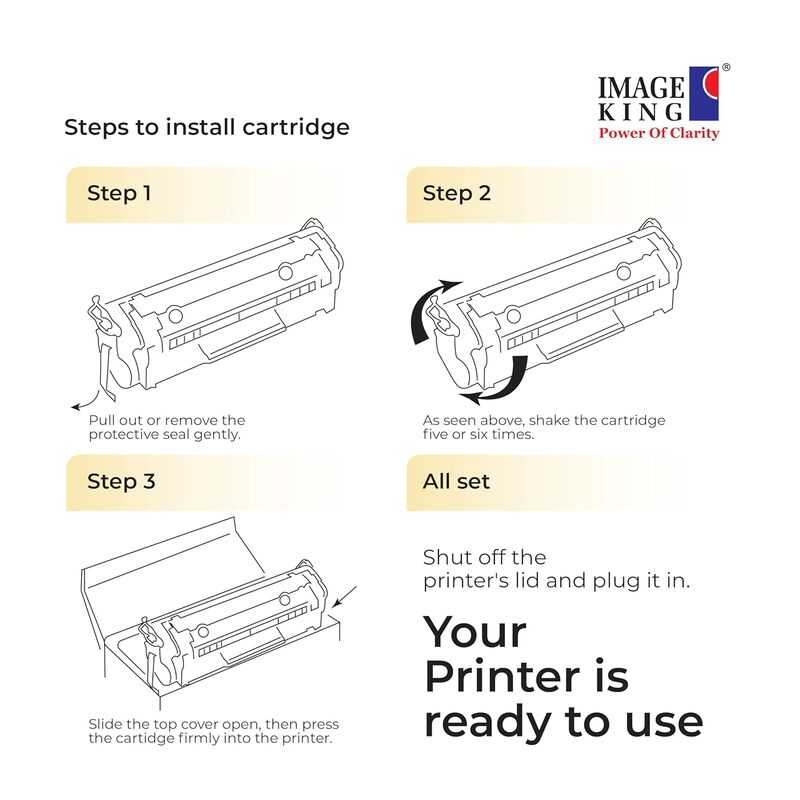 IMAGE KING®
Power Of Clarity

Steps to install cartridge

Step 1

Pull out or remove the protective seal gently.

Step 2

As seen above, shake the cartridge five or six times.

Step 3

Slide the top cover open, then press the cartridge firmly into the printer.

All set

Shut off the printer's lid and plug it in.

Your Printer is ready to use