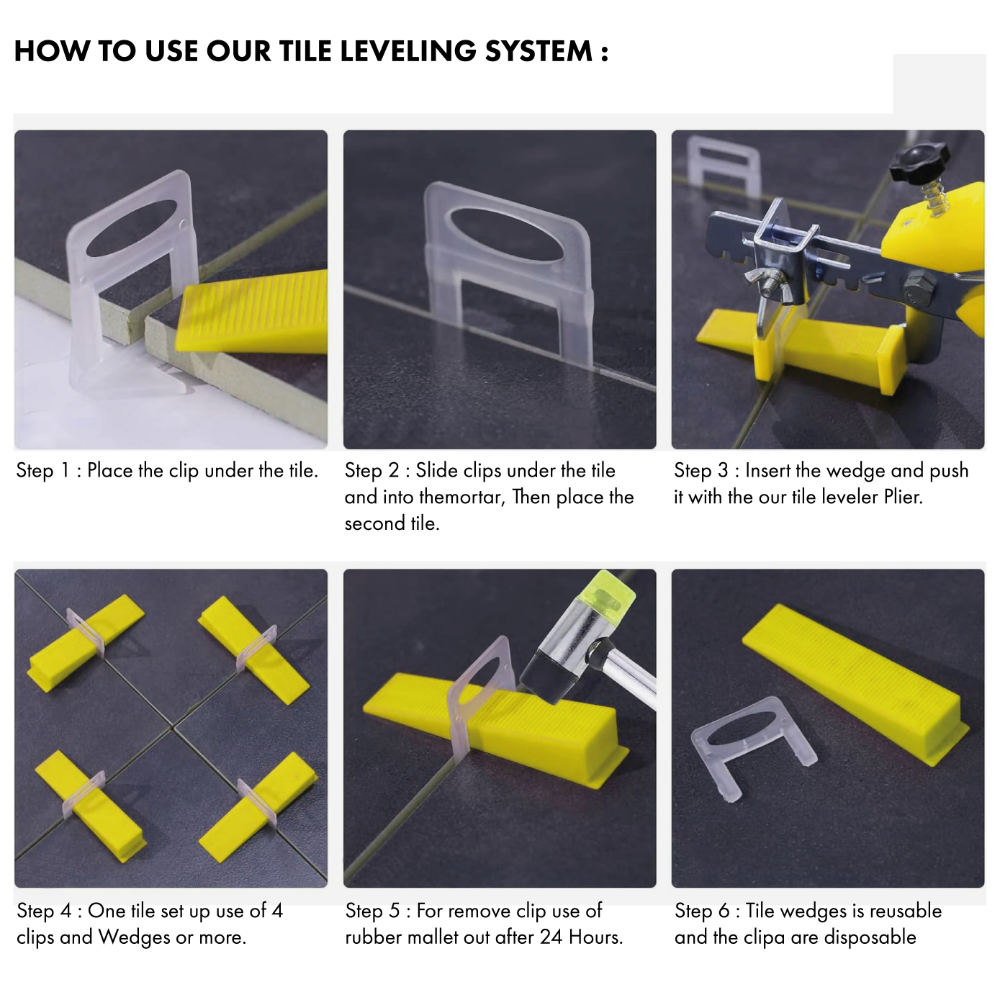 HOW TO USE OUR TILE LEVELING SYSTEM :

Step 1 : Place the clip under the tile.

Step 2 : Slide clips under the tile and into themortar, Then place the second tile.

Step 3 : Insert the wedge and push it with the our tile leveler Plier.

Step 4 : One tile set up use of 4 clips and Wedges or more.

Step 5 : For remove clip use of rubber mallet out after 24 Hours.

Step 6 : Tile wedges is reusable and the clipa are disposable