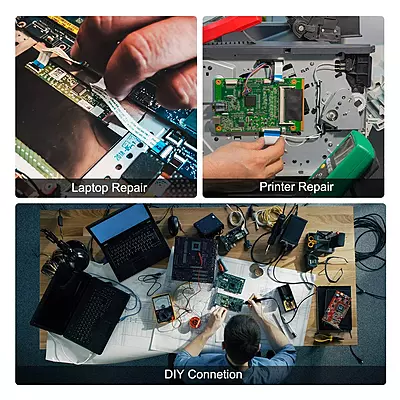 Laptop Repair

Printer Repair

DIY Connetion