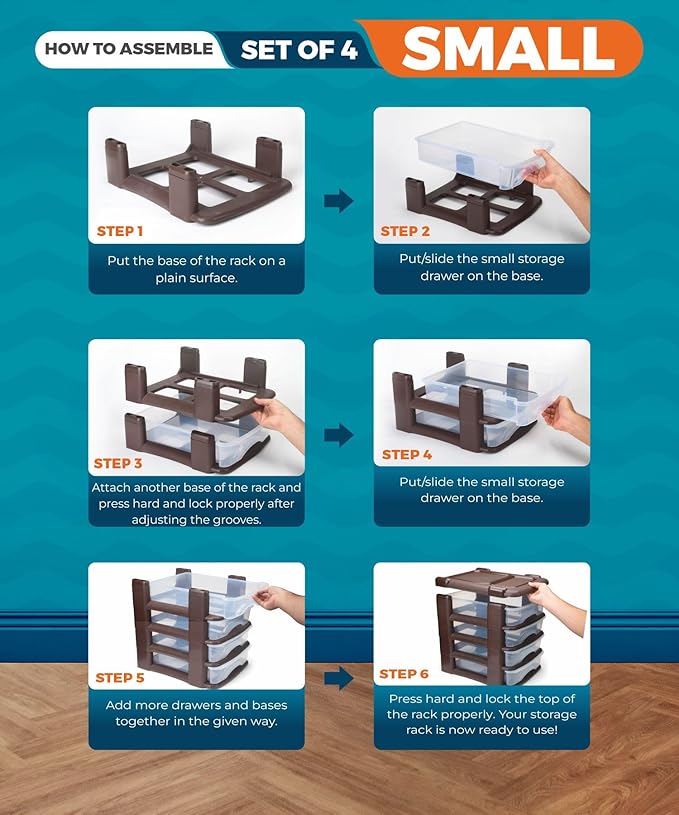 HOW TO ASSEMBLE SET OF 4 SMALL

STEP 1

Put the base of the rack on a plain surface.

STEP 2

Put/slide the small storage drawer on the base.

STEP 3

Attach another base of the rack and press hard and lock properly after adjusting the grooves.

STEP 4

Put/slide the small storage drawer on the base.

STEP 5

Add more drawers and bases together in the given way.

STEP 6

Press hard and lock the top of the rack properly. Your storage rack is now ready to use!