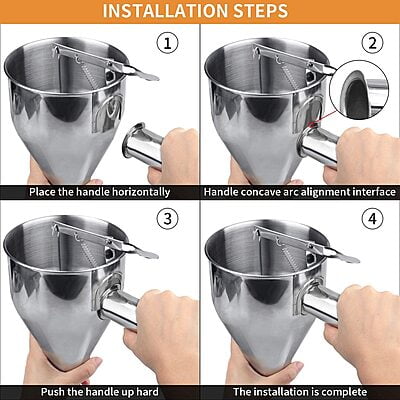 INSTALLATION STEPS

1

Place the handle horizontally

2

Handle concave arc alignment interface

3

Push the handle up hard

4

The installation is complete