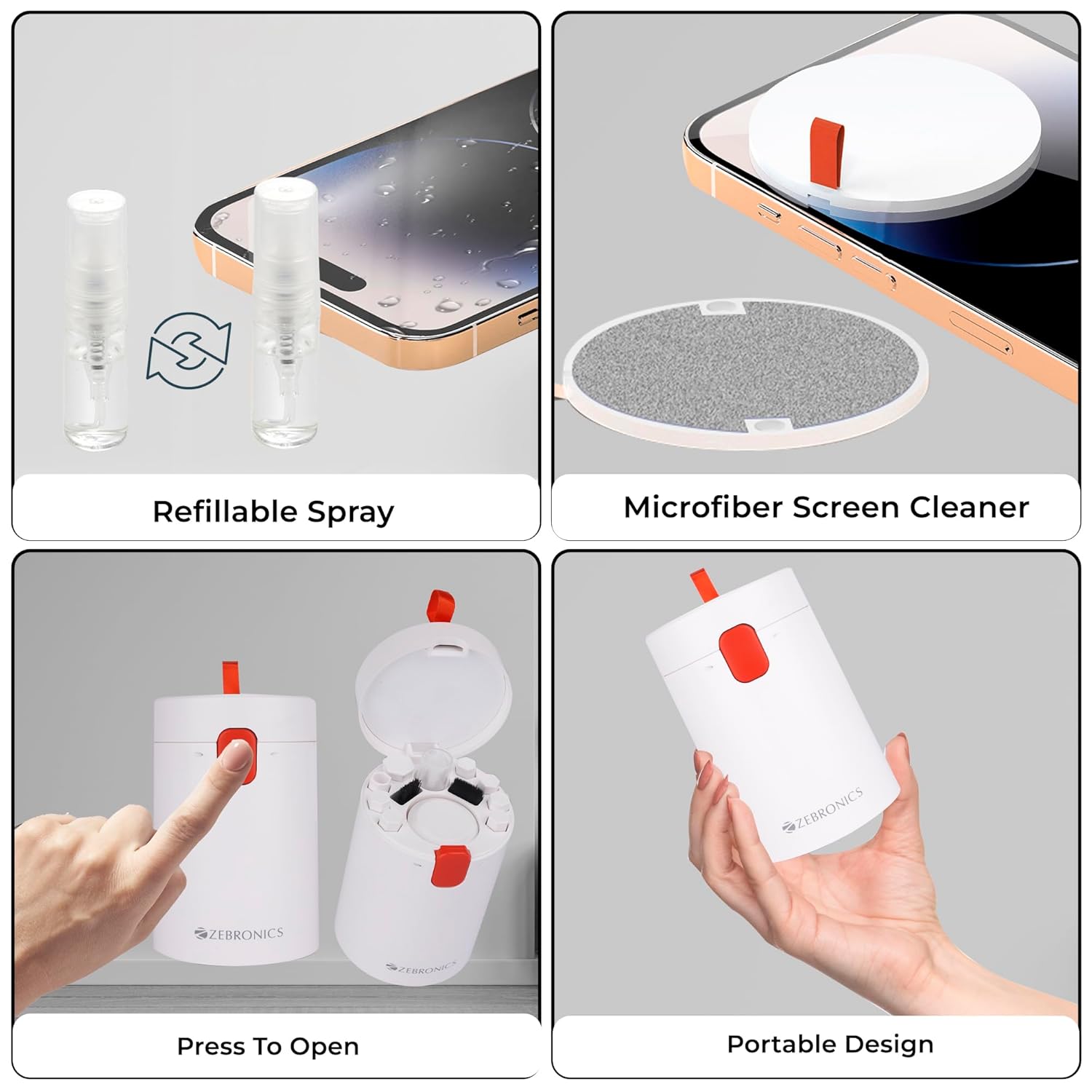 Refillable Spray

Microfiber Screen Cleaner

ZEBRONICS

ZEBRONICS

Press To Open

ZEBRONICS

Portable Design