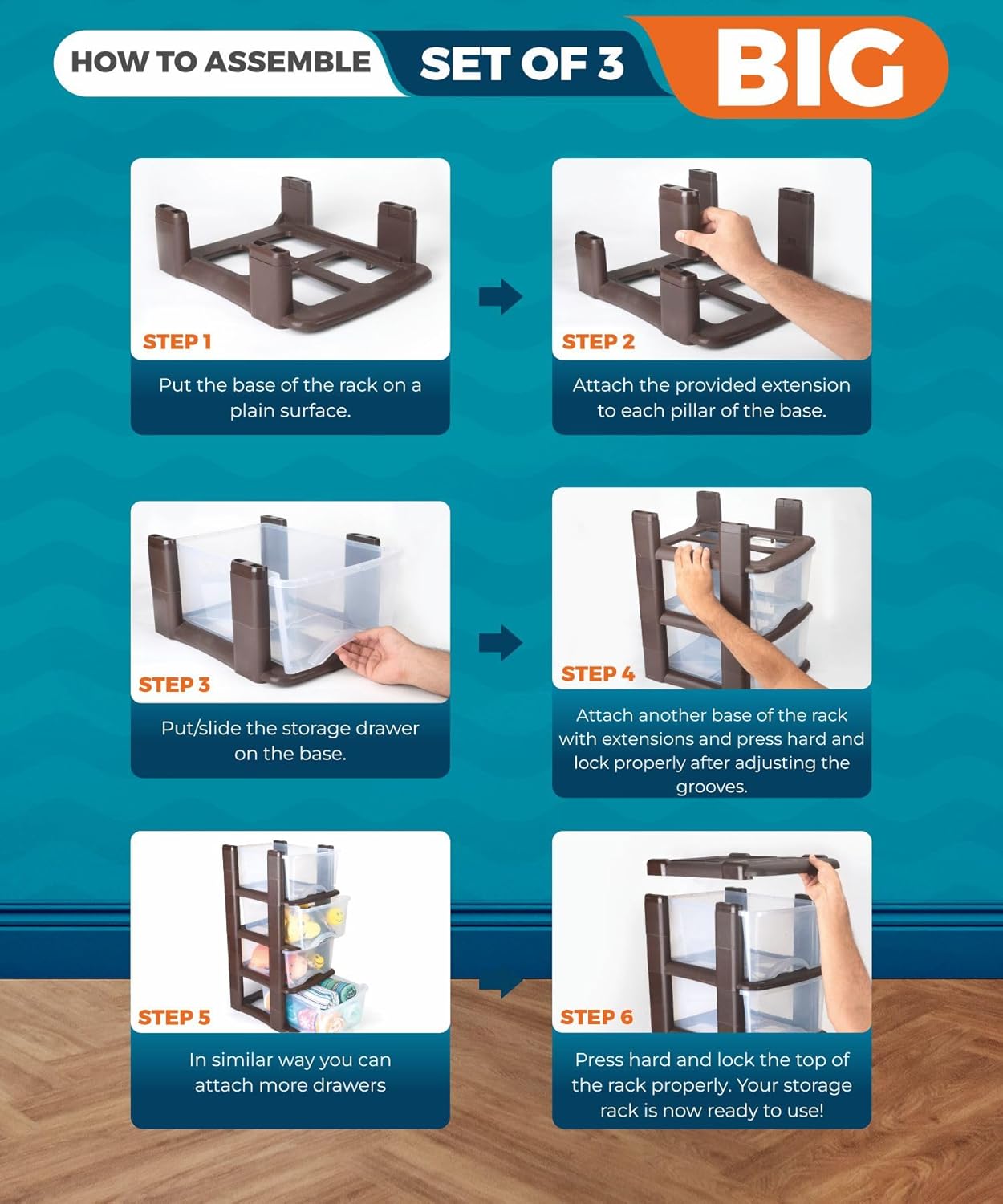 HOW TO ASSEMBLE SET OF 3 BIG

STEP 1
Put the base of the rack on a plain surface.

STEP 2
Attach the provided extension to each pillar of the base.

STEP 3
Put/slide the storage drawer on the base.

STEP 4
Attach another base of the rack with extensions and press hard and lock properly after adjusting the grooves.

STEP 5
In similar way you can attach more drawers

STEP 6
Press hard and lock the top of the rack properly. Your storage rack is now ready to use!