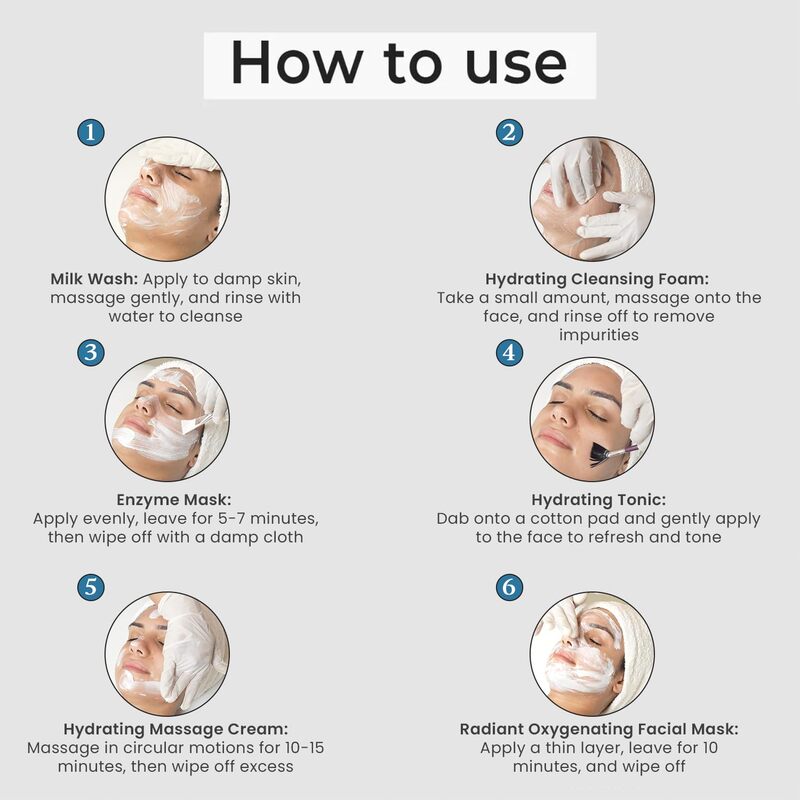 How to use

1

Milk Wash: Apply to damp skin, massage gently, and rinse with water to cleanse

2

Hydrating Cleansing Foam: Take a small amount, massage onto the face, and rinse off to remove impurities

3

Enzyme Mask: Apply evenly, leave for 5-7 minutes, then wipe off with a damp cloth

4

Hydrating Tonic: Dab onto a cotton pad and gently apply to the face to refresh and tone

5

Hydrating Massage Cream: Massage in circular motions for 10-15 minutes, then wipe off excess

6

Radiant Oxygenating Facial Mask: Apply a thin layer, leave for 10 minutes, and wipe off