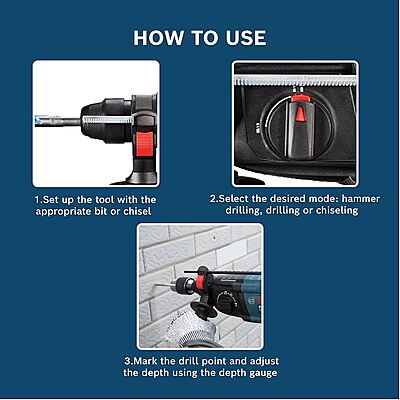 HOW TO USE

1.Set up the tool with the appropriate bit or chisel

2.Select the desired mode: hammer drilling, drilling or chiseling

3.Mark the drill point and adjust the depth using the depth gauge