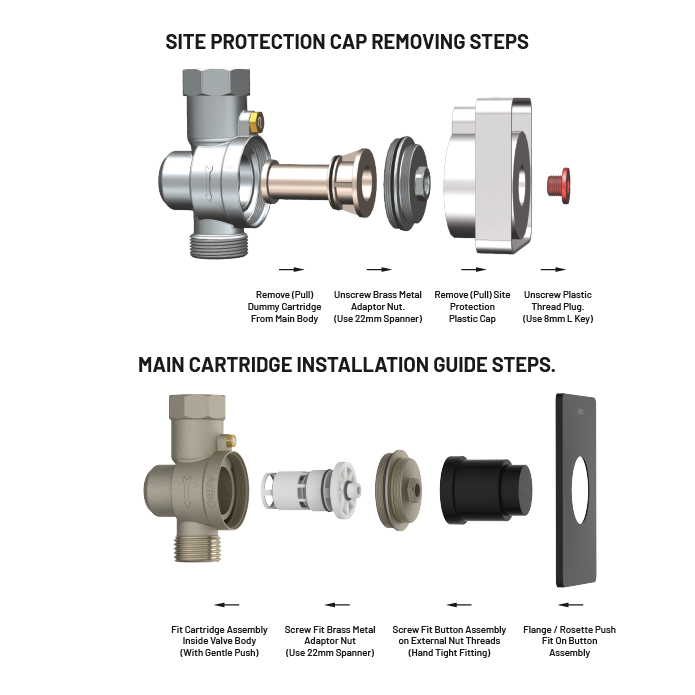 SITE PROTECTION CAP REMOVING STEPS

Remove (Pull) Dummy Cartridge From Main Body

Unscrew Brass Metal Adaptor Nut. (Use 22mm Spanner)

Remove (Pull) Site Protection Plastic Cap

Unscrew Plastic Thread Plug. (Use 8mm L Key)

MAIN CARTRIDGE INSTALLATION GUIDE STEPS.

Fit Cartridge Assembly Inside Valve Body (With Gentle Push)

Screw Fit Brass Metal Adaptor Nut (Use 22mm Spanner)

Screw Fit Button Assembly on External Nut Threads (Hand Tight Fitting)

Flange / Rosette Push Fit On Button Assembly