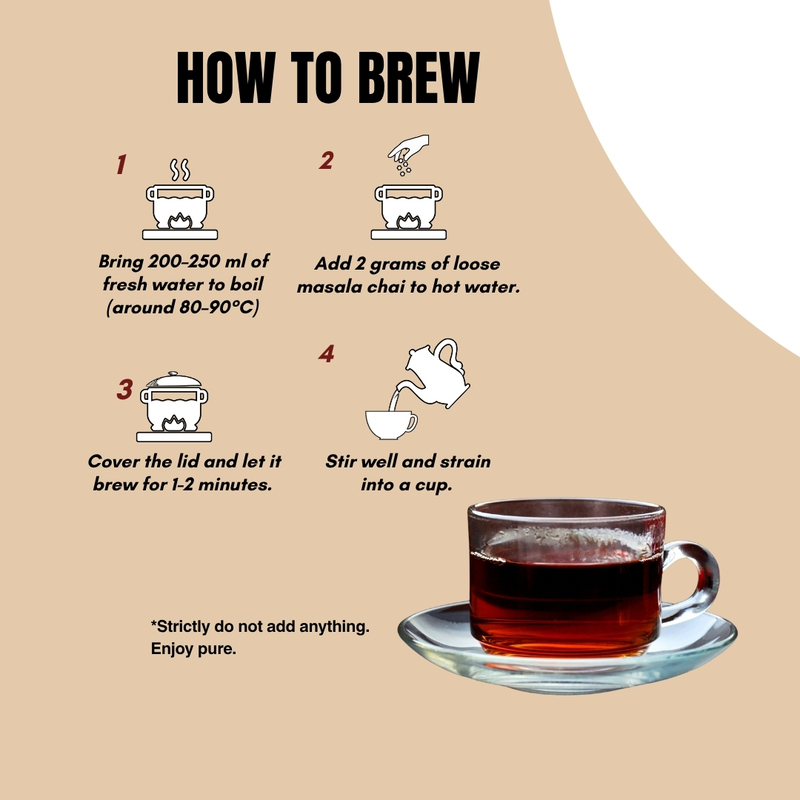 HOW TO BREW

1

Bring 200-250 ml of fresh water to boil (around 80-90°C)

2

Add 2 grams of loose masala chai to hot water.

3

Cover the lid and let it brew for 1-2 minutes.

4

Stir well and strain into a cup.

*Strictly do not add anything. Enjoy pure.