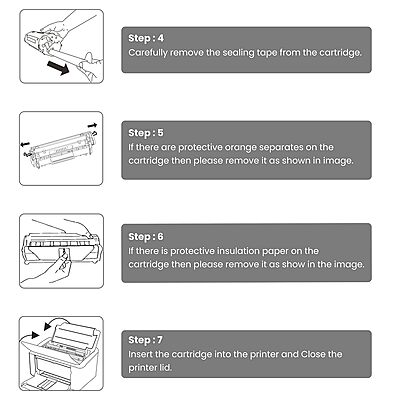 Step : 4
Carefully remove the sealing tape from the cartridge.

Step : 5
If there are protective orange separates on the cartridge then please remove it as shown in image.

Step : 6
If there is protective insulation paper on the cartridge then please remove it as show in the image.

Step : 7
Insert the cartridge into the printer and Close the printer lid.