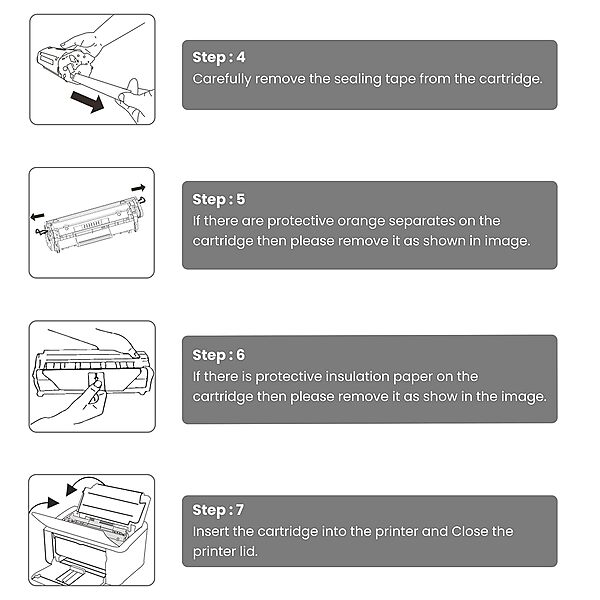 Step : 4
Carefully remove the sealing tape from the cartridge.

Step : 5
If there are protective orange separates on the cartridge then please remove it as shown in image.

Step : 6
If there is protective insulation paper on the cartridge then please remove it as show in the image.

Step : 7
Insert the cartridge into the printer and Close the printer lid.