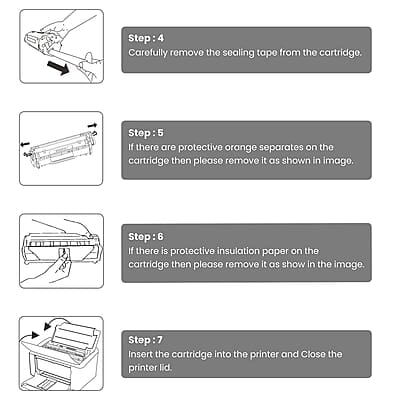 Step : 4
Carefully remove the sealing tape from the cartridge.

Step : 5
If there are protective orange separates on the cartridge then please remove it as shown in image.

Step : 6
If there is protective insulation paper on the cartridge then please remove it as show in the image.

Step : 7
Insert the cartridge into the printer and Close the printer lid.