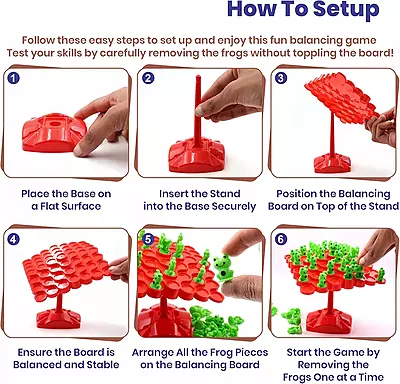 How To Setup

Follow these easy steps to set up and enjoy this fun balancing game
Test your skills by carefully removing the frogs without toppling the board!

1

Place the Base on a Flat Surface

2

Insert the Stand into the Base Securely

3

Position the Balancing Board on Top of the Stand

4

Ensure the Board is Balanced and Stable

5

Arrange All the Frog Pieces on the Balancing Board

6

Start the Game by Removing the Frogs One at a Time