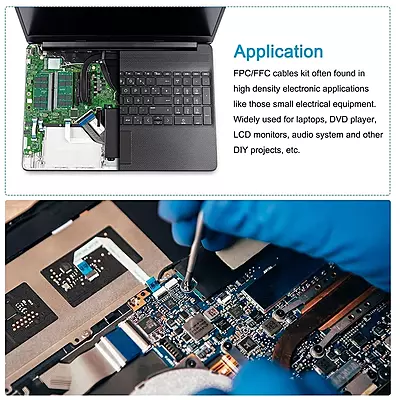 Application

FPC/FFC cables kit often found in high density electronic applications like those small electrical equipment. Widely used for laptops, DVD player, LCD monitors, audio system and other DIY projects, etc.