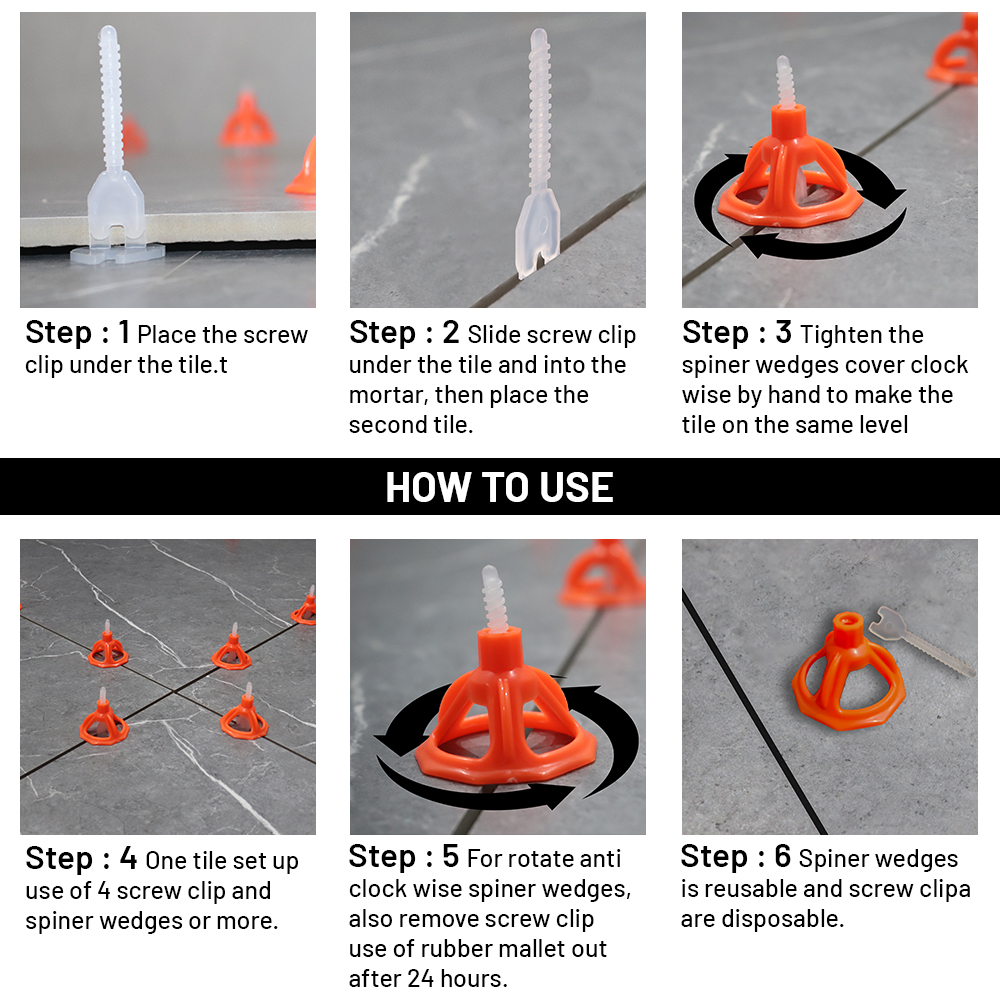 Step : 1 Place the screw clip under the tile.t

Step : 2 Slide screw clip under the tile and into the mortar, then place the second tile.

Step : 3 Tighten the spiner wedges cover clock wise by hand to make the tile on the same level

HOW TO USE

Step : 4 One tile set up use of 4 screw clip and spiner wedges or more.

Step : 5 For rotate anti clock wise spiner wedges, also remove screw clip use of rubber mallet out after 24 hours.

Step : 6 Spiner wedges is reusable and screw clipa are disposable.