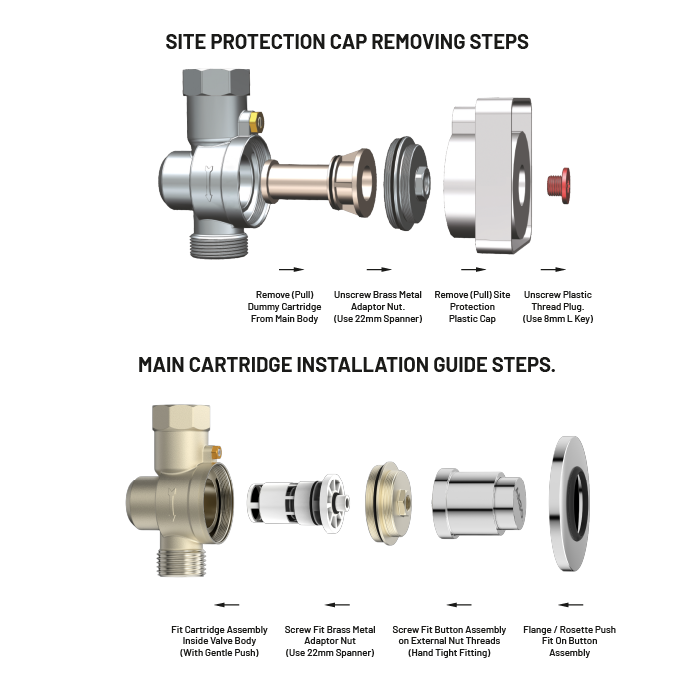 SITE PROTECTION CAP REMOVING STEPS

Remove (Pull) Dummy Cartridge From Main Body

Unscrew Brass Metal Adaptor Nut. (Use 22mm Spanner)

Remove (Pull) Site Protection Plastic Cap

Unscrew Plastic Thread Plug. (Use 8mm L Key)

MAIN CARTRIDGE INSTALLATION GUIDE STEPS.

Fit Cartridge Assembly Inside Valve Body (With Gentle Push)

Screw Fit Brass Metal Adaptor Nut (Use 22mm Spanner)

Screw Fit Button Assembly on External Nut Threads (Hand Tight Fitting)

Flange / Rosette Push Fit On Button Assembly