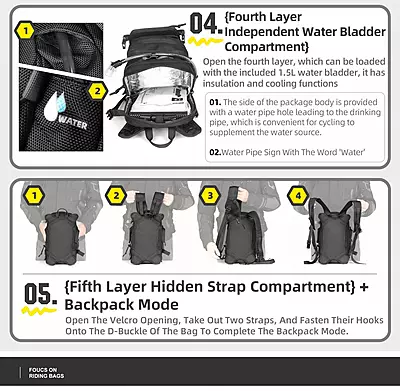 1

2

WATER

04. {Fourth Layer Independent Water Bladder Compartment}

Open the fourth layer, which can be loaded with the included 1.5L water bladder, it has insulation and cooling functions

01. The side of the package body is provided with a water pipe hole leading to the drinking pipe, which is convenient for cycling to supplement the water source.

02.Water Pipe Sign With The Word 'Water'

1

2

3

4

05. {Fifth Layer Hidden Strap Compartment} + Backpack Mode

Open The Velcro Opening, Take Out Two Straps, And Fasten Their Hooks Onto The D-Buckle Of The Bag To Complete The Backpack Mode.

FOUCS ON RIDING BAGS