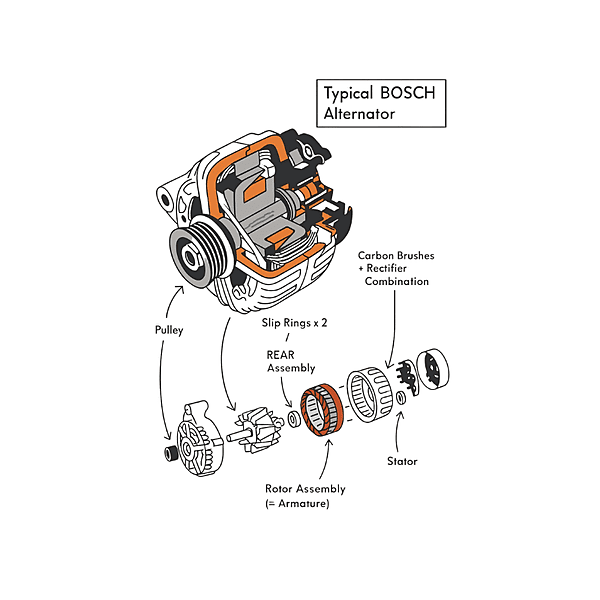 Typical BOSCH
Alternator

Carbon Brushes
+ Rectifier
Combination

Pulley

Slip Rings x 2

REAR
Assembly

Stator

Rotor Assembly
(= Armature)