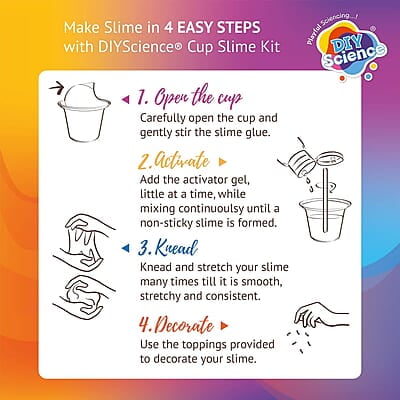 Make Slime in 4 EASY STEPS with DIYScience® Cup Slime Kit

Playful Sciencing...! DIY Science®

1. Open the cup
Carefully open the cup and gently stir the slime glue.

2. Activate
Add the activator gel, little at a time, while mixing continuoulsy until a non-sticky slime is formed.

3. Knead
Knead and stretch your slime many times till it is smooth, stretchy and consistent.

4. Decorate
Use the toppings provided to decorate your slime.